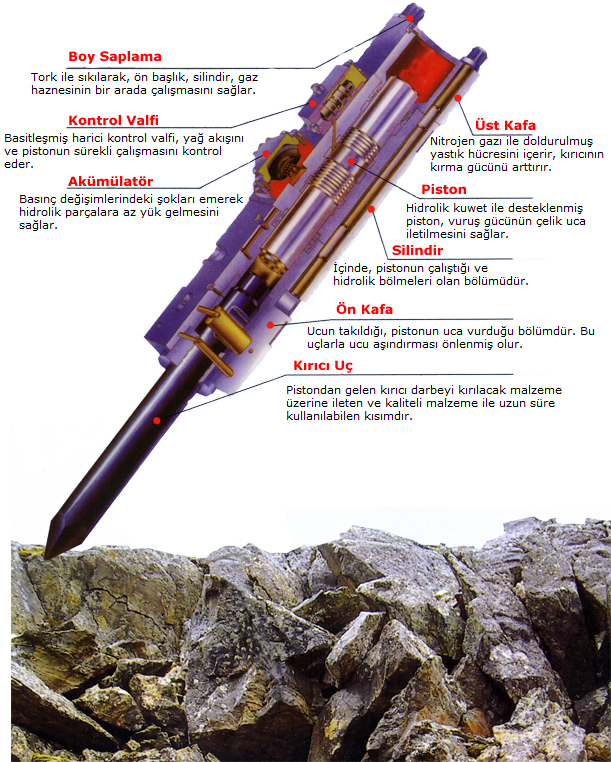 Boy Saplama
Tork ile sıkılarak, ön başlık, silindir, gaz haznesinin bir arada çalışmasını sağlar.

Kontrol Valfi
Basitleşmiş harici kontrol valfi, yağ akışını ve pistonun sürekli çalışmasını kontrol eder.

Akümülatör
Basınç değişimlerindeki şokları emerek hidrolik parçalara az yük gelmesini sağlar.

Üst Kafa
Nitrojen gazı ile doldurulmuş yastık hücresini içerir, kırıcının kırma gücünü arttırır.

Piston
Hidrolik kuwet ile desteklenmiş piston, vuruş gücünün çelik uca iletilmesini sağlar.

Silindir
İçinde, pistonun çalıştığı ve hidrolik bölmeleri olan bölümüdür.

Ön Kafa
Ucun takıldığı, pistonun uca vurduğu bölümdür. Bu uçlarla ucu aşındırması önlenmiş olur.

Kırıcı Uç
Pistondan gelen kırıcı darbeyi kırılacak malzeme üzerine ileten ve kaliteli malzeme ile uzun süre kullanılabilen kısımdır.